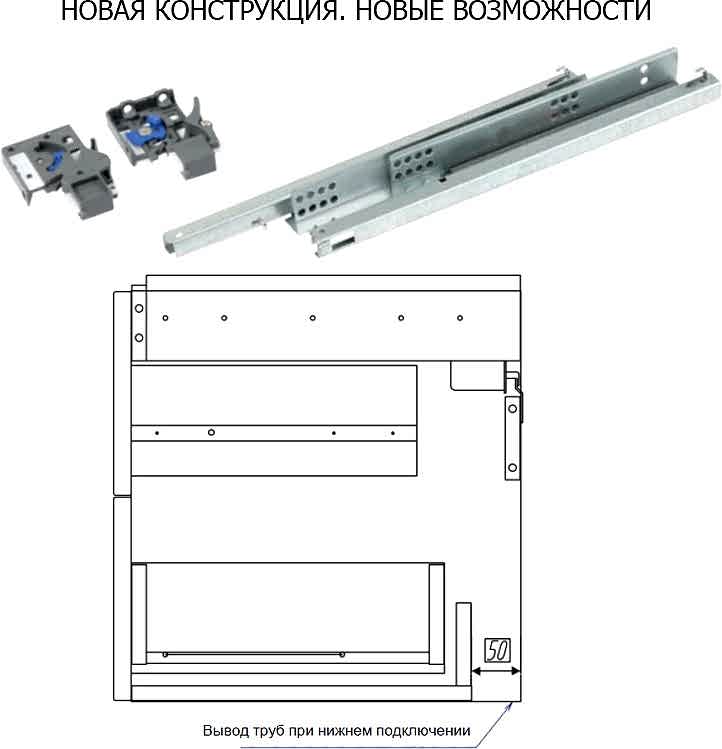 НОВАЯ КОНСТРУКЦИЯ. НОВЫЕ ВОЗМОЖНОСТИ

50

Вывод труб при нижнем подключении